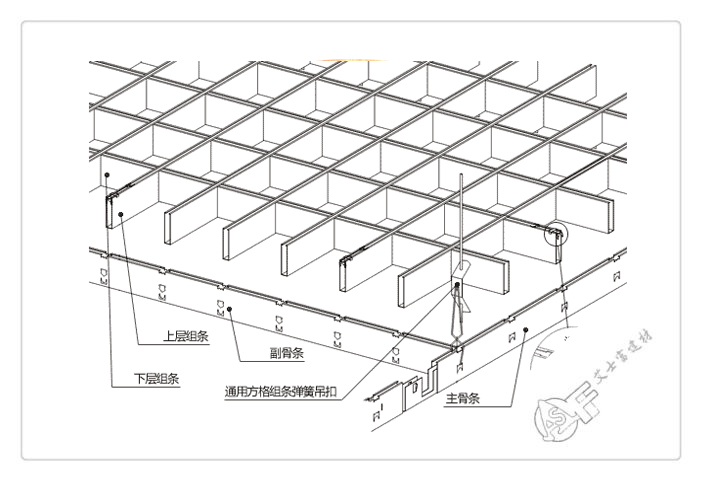 上层组条

副骨条

下层组条

通用方格组条弹簧吊扣

主骨条

ASF 艾士富建材